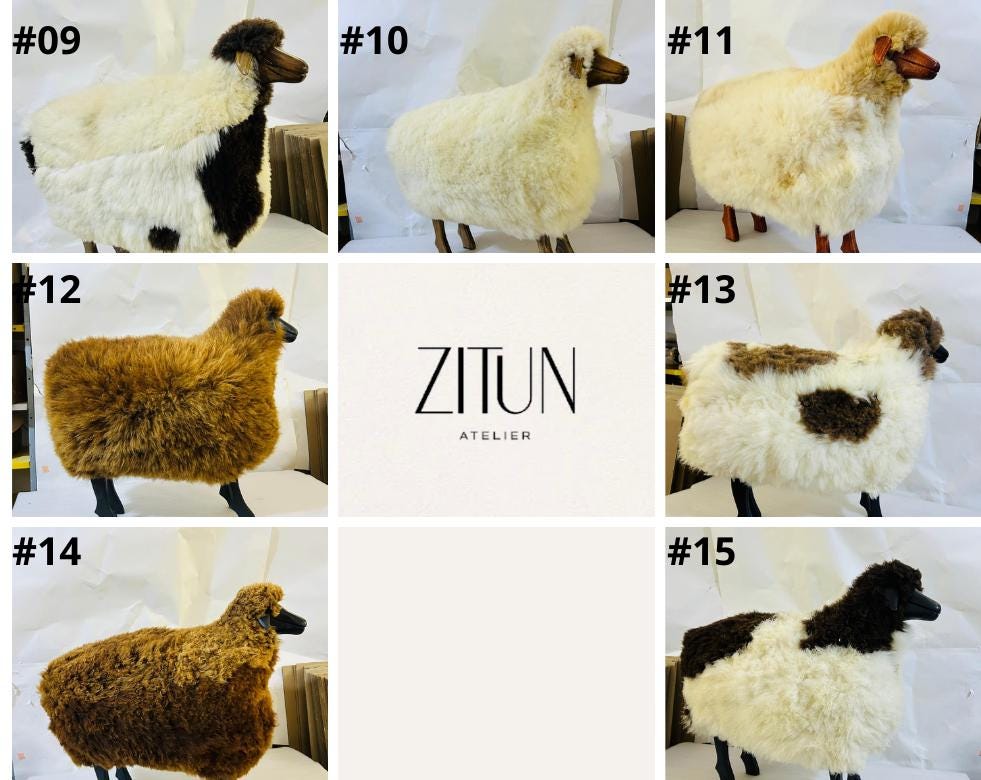 #09

#10

#11

#12

ZITUN
ATELIER

#13

#14

#15